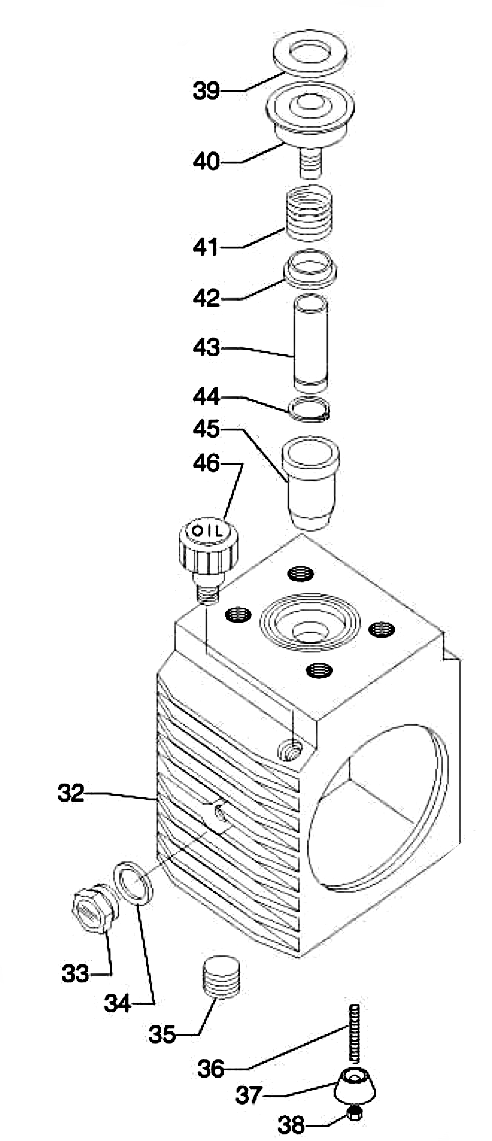 39
40
41
42
43
44
45
46
OIL
32
33
34
35
36
37
38